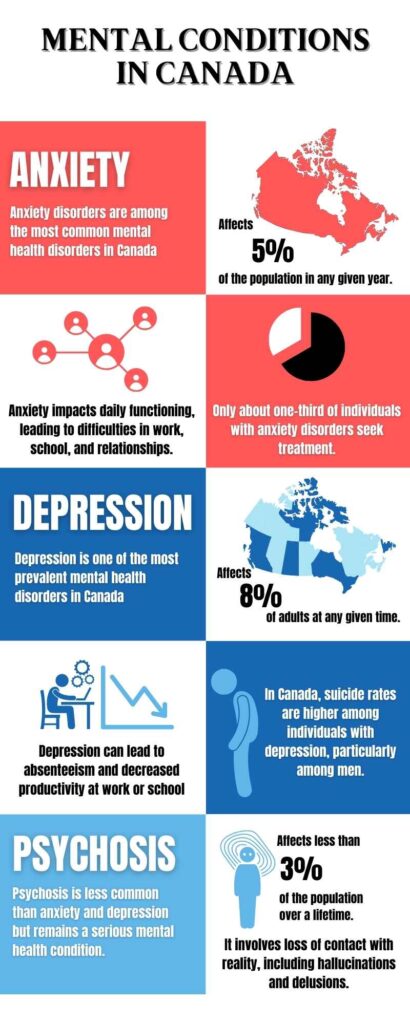 MENTAL CONDITIONS IN CANADA

ANXIETY

Anxiety disorders are among the most common mental health disorders in Canada

Affects
5%
of the population in any given year.

Anxiety impacts daily functioning, leading to difficulties in work, school, and relationships.

Only about one-third of individuals with anxiety disorders seek treatment.

DEPRESSION

Depression is one of the most prevalent mental health disorders in Canada

Affects
8%
of adults at any given time.

Depression can lead to absenteeism and decreased productivity at work or school

In Canada, suicide rates are higher among individuals with depression, particularly among men.

PSYCHOSIS

Psychosis is less common than anxiety and depression but remains a serious mental health condition.

Affects less than
3%
of the population over a lifetime.

It involves loss of contact with reality, including hallucinations and delusions.