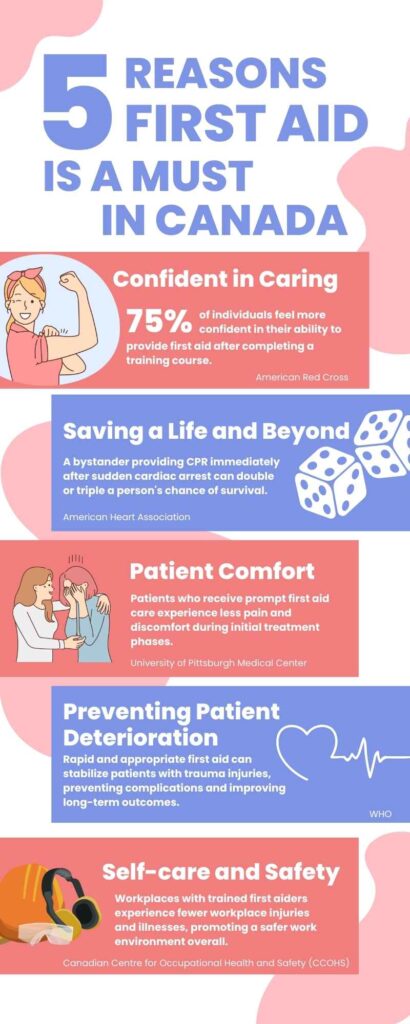 5 REASONS FIRST AID IS A MUST IN CANADA

Confident in Caring

75% of individuals feel more confident in their ability to provide first aid after completing a training course.

American Red Cross

Saving a Life and Beyond

A bystander providing CPR immediately after sudden cardiac arrest can double or triple a person's chance of survival.

American Heart Association

Patient Comfort

Patients who receive prompt first aid care experience less pain and discomfort during initial treatment phases.

University of Pittsburgh Medical Center

Preventing Patient Deterioration

Rapid and appropriate first aid can stabilize patients with trauma injuries, preventing complications and improving long-term outcomes.

WHO

Self-care and Safety

Workplaces with trained first aiders experience fewer workplace injuries and illnesses, promoting a safer work environment overall.

Canadian Centre for Occupational Health and Safety (CCOHS)